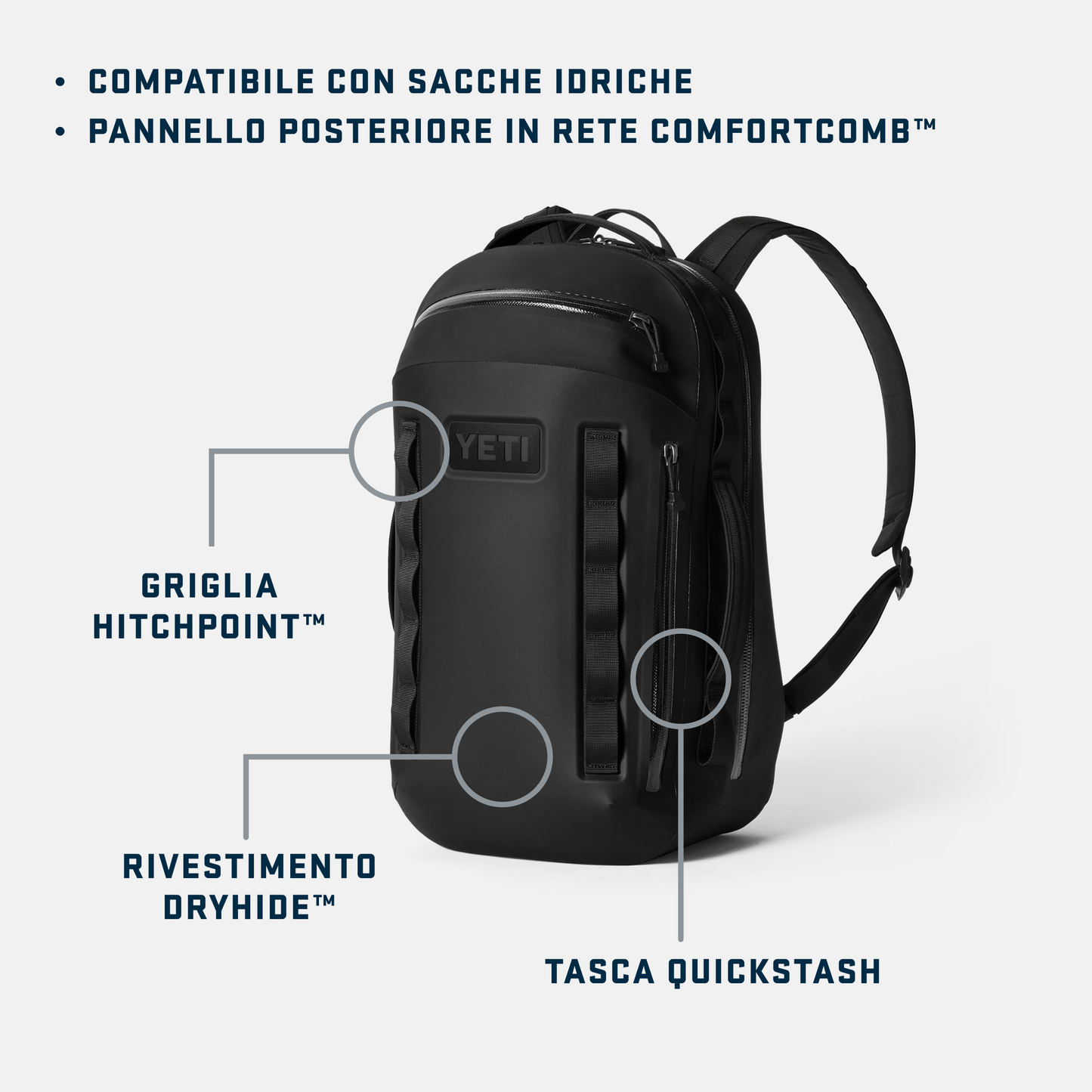 • COMPATIBILE CON SACCHE IDRICHE
• PANNELLO POSTERIORE IN RETE COMFORTCOMB™

YETI

GRIGLIA HITCHPOINT™

RIVESTIMENTO DRYHIDE™

TASCA QUICKSTASH