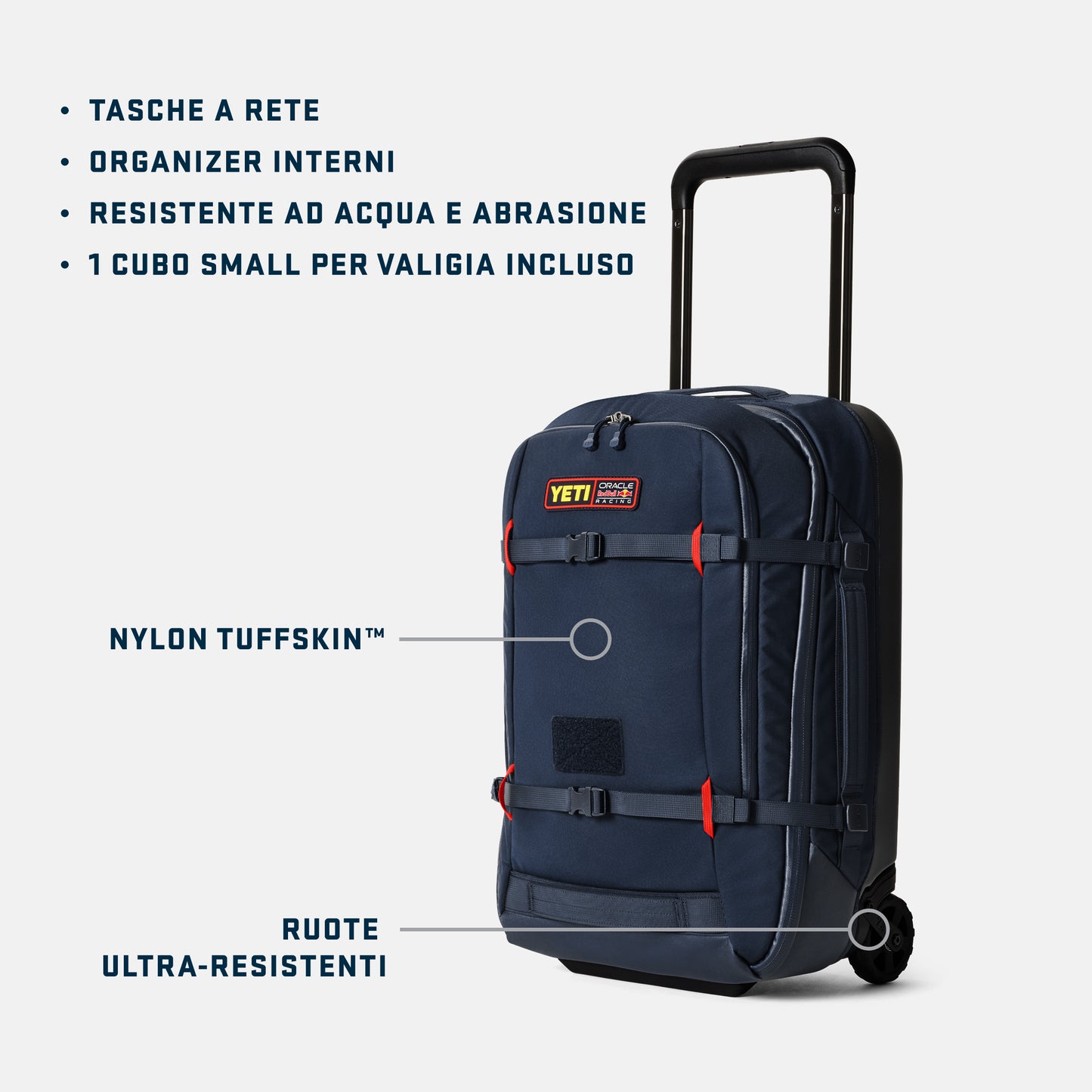 • TASCHE A RETE
• ORGANIZER INTERNI
• RESISTENTE AD ACQUA E ABRASIONE
• 1 CUBO SMALL PER VALIGIA INCLUSO

YETI ORACLE Red Bull RACING

NYLON TUFFSKIN™

RUOTE ULTRA-RESISTENTI