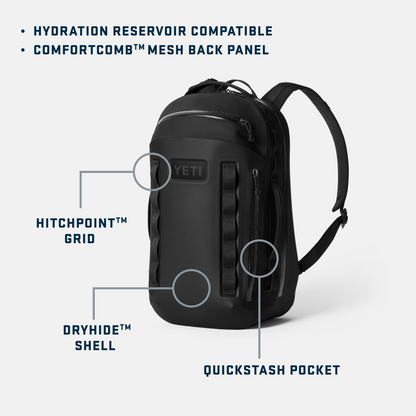 • HYDRATION RESERVOIR COMPATIBLE
• COMFORTCOMB™ MESH BACK PANEL

YETI

HITCHPOINT™ GRID

DRYHIDE™ SHELL

QUICKSTASH POCKET